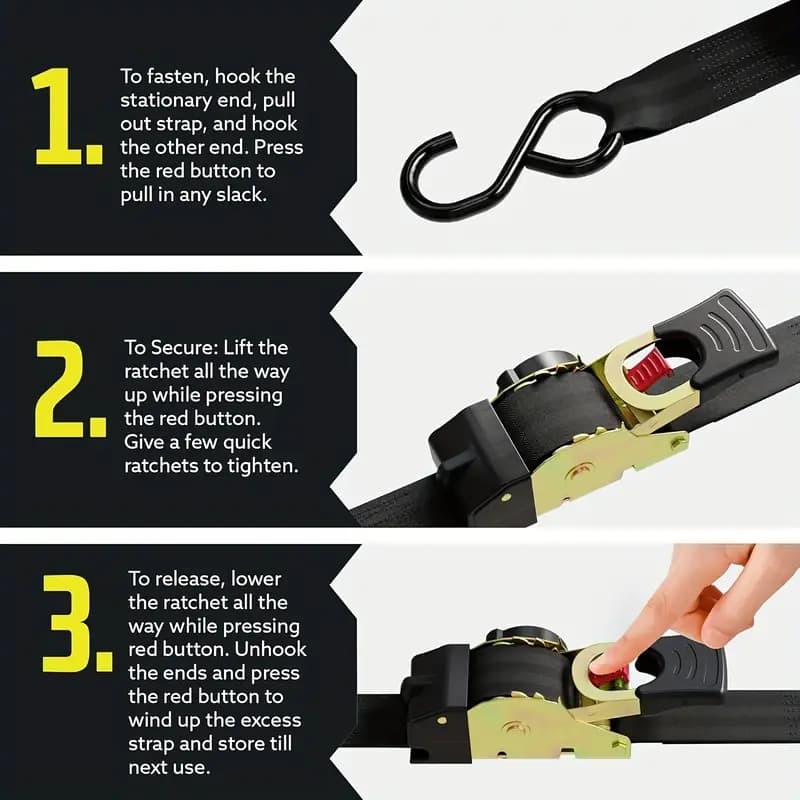 1.

To fasten, hook the stationary end, pull out strap, and hook the other end. Press the red button to pull in any slack.

2.

To Secure: Lift the ratchet all the way up while pressing the red button. Give a few quick ratchets to tighten.

3.

To release, lower the ratchet all the way while pressing red button. Unhook the ends and press the red button to wind up the excess strap and store till next use.